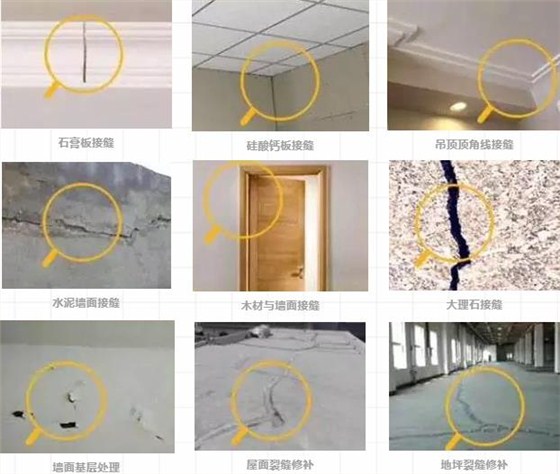 石膏板接缝

硅酸钙板接缝

吊顶顶角线接缝

水泥墙面接缝

木材与墙面接缝

大理石接缝

墙面基层处理

屋面裂缝修补

地坪裂缝修补