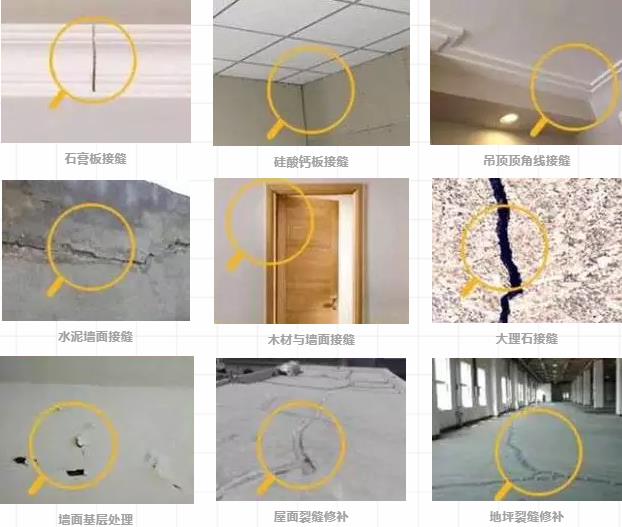 石膏板接缝

硅酸钙板接缝

吊顶顶角线接缝

水泥墙面接缝

木材与墙面接缝

大理石接缝

墙面基层处理

屋面裂缝修补

地坪裂缝修补